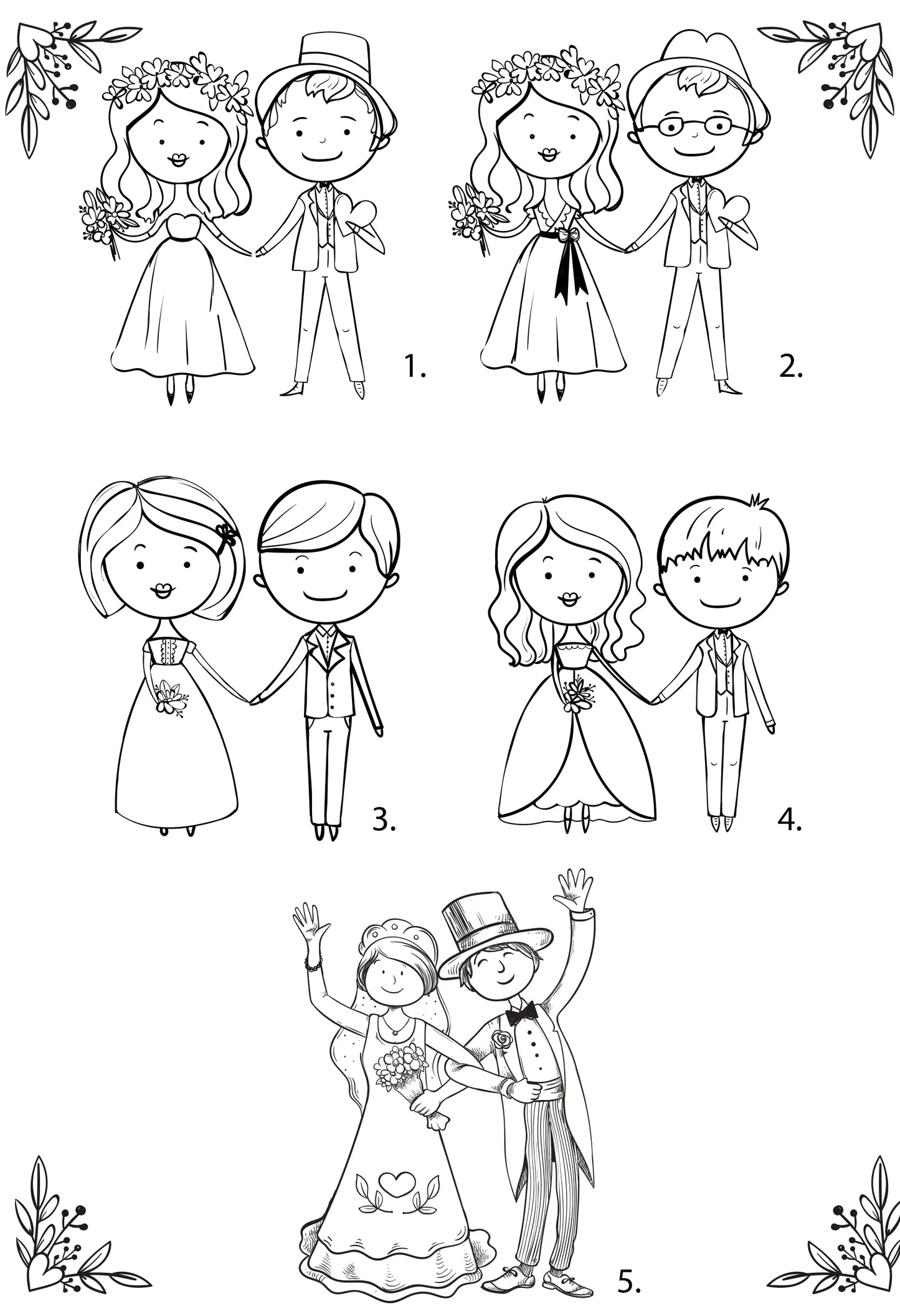 1.

2.

3.

4.

5.